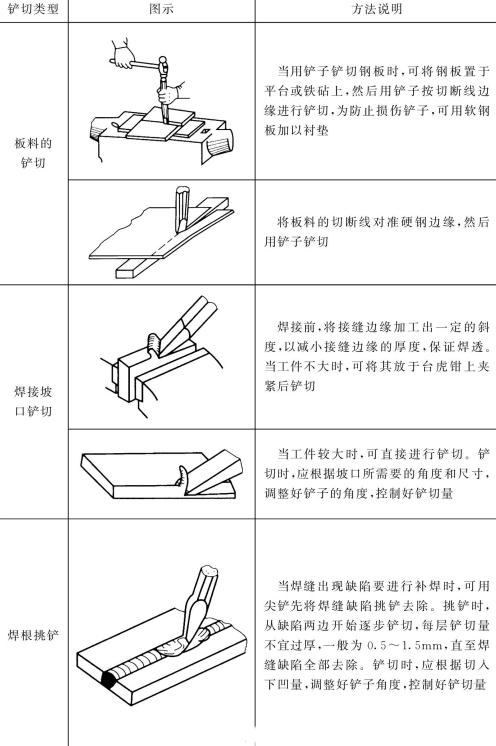 | 铲切类型 | 图示 | 方法说明 |
|---|---|---|
| 板料的铲切 | | 当用铲子铲切钢板时，可将钢板置于平台或铁砧上，然后用铲子按切断线边缘进行铲切，为防止损伤铲子，可用软钢板加以衬垫 |
| | | 将板料的切断线对准硬钢边缘，然后用铲子铲切 |
| 焊接坡口铲切 | | 焊接前，将接缝边缘加工出一定的斜度，以减小接缝边缘的厚度，保证焊透。当工件不大时，可将其放于台虎钳上夹紧后铲切 |
| | | 当工件较大时，可直接进行铲切。铲切时，应根据坡口所需要的角度和尺寸，调整好铲子的角度，控制好铲切量 |
| 焊根挑铲 | | 当焊缝出现缺陷要进行补焊时，可用尖铲先将焊缝缺陷挑铲去除。挑铲时，从缺陷两边开始逐步铲切，每层铲切量不宜过厚，一般为 0.5～1.5mm，直至焊缝缺陷全部去除。铲切时，应根据切入下凹量，调整好铲子角度，控制好铲切量 |